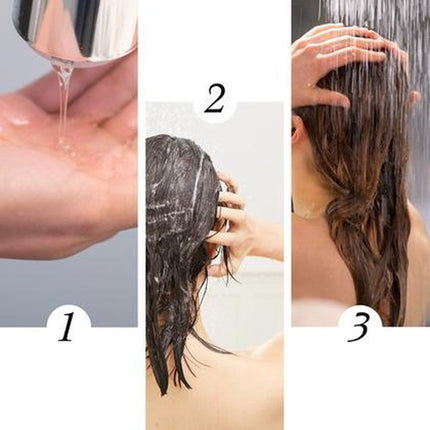 1

2

3